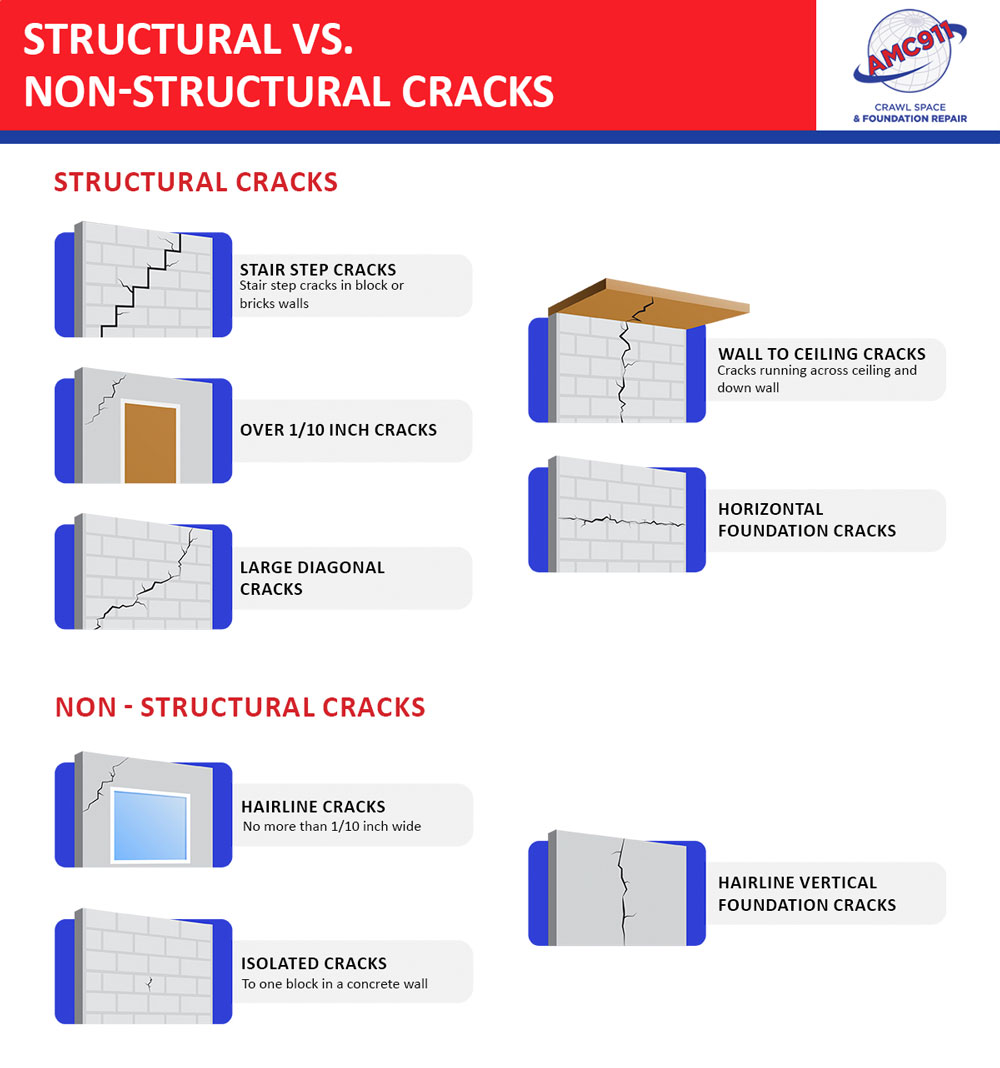 STRUCTURAL VS.
NON-STRUCTURAL CRACKS

AMC911
CRAWL SPACE
& FOUNDATION REPAIR

STRUCTURAL CRACKS

STAIR STEP CRACKS
Stair step cracks in block or bricks walls

OVER 1/10 INCH CRACKS

LARGE DIAGONAL CRACKS

WALL TO CEILING CRACKS
Cracks running across ceiling and down wall

HORIZONTAL FOUNDATION CRACKS

NON - STRUCTURAL CRACKS

HAIRLINE CRACKS
No more than 1/10 inch wide

ISOLATED CRACKS
To one block in a concrete wall

HAIRLINE VERTICAL FOUNDATION CRACKS